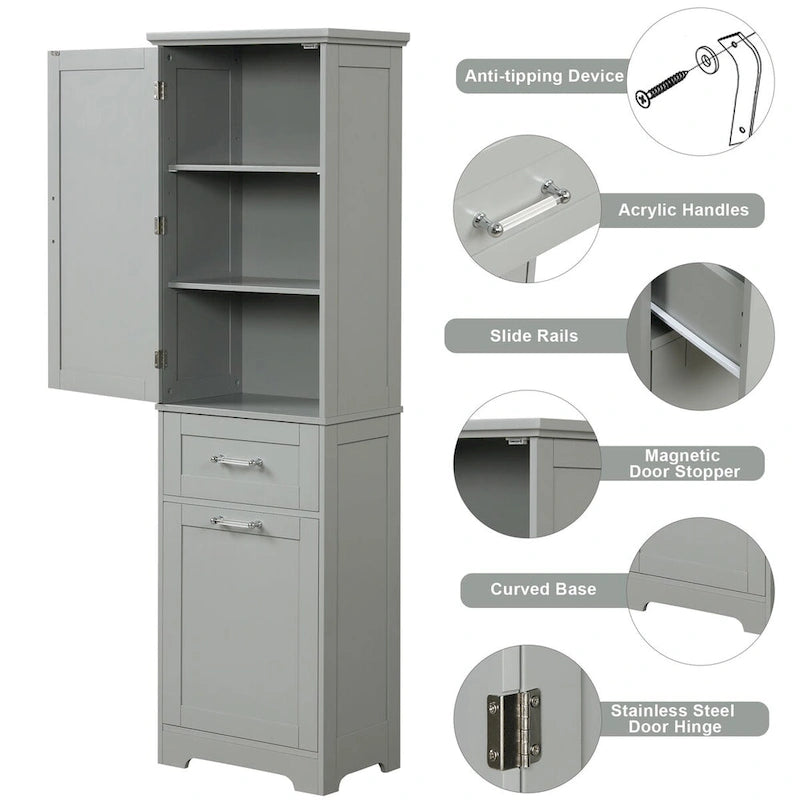 Anti-tipping Device

Acrylic Handles

Slide Rails

Magnetic Door Stopper

Curved Base

Stainless Steel Door Hinge