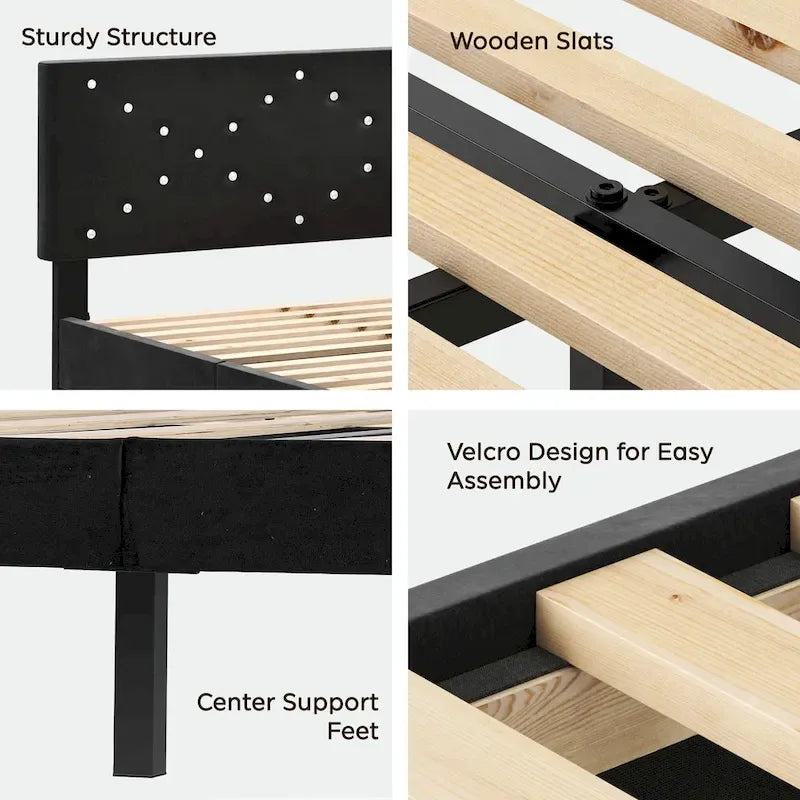 Sturdy Structure

Wooden Slats

Velcro Design for Easy Assembly

Center Support Feet